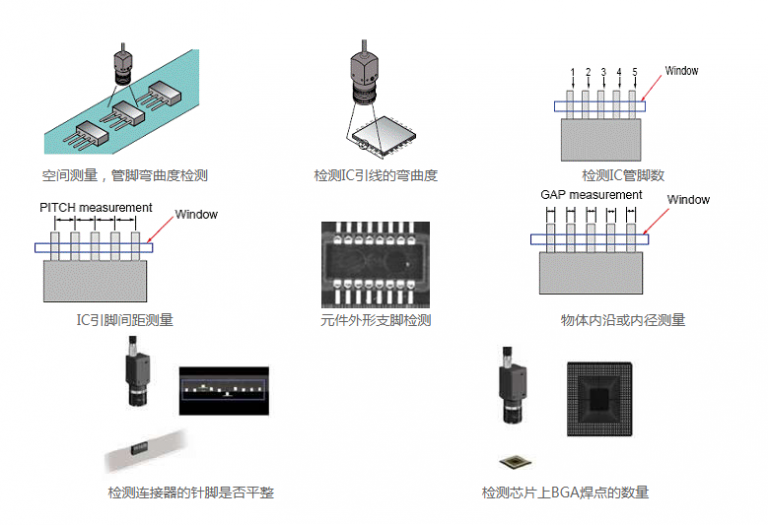 空间测量，管脚弯曲度检测

检测IC引线的弯曲度

1 2 3 4 5
Window

检测IC管脚数

PITCH measurement
Window

IC引脚间距测量

元件外形支脚检测

GAP measurement
Window

物体内沿或内径测量

检测连接器的针脚是否平整

检测芯片上BGA焊点的数量